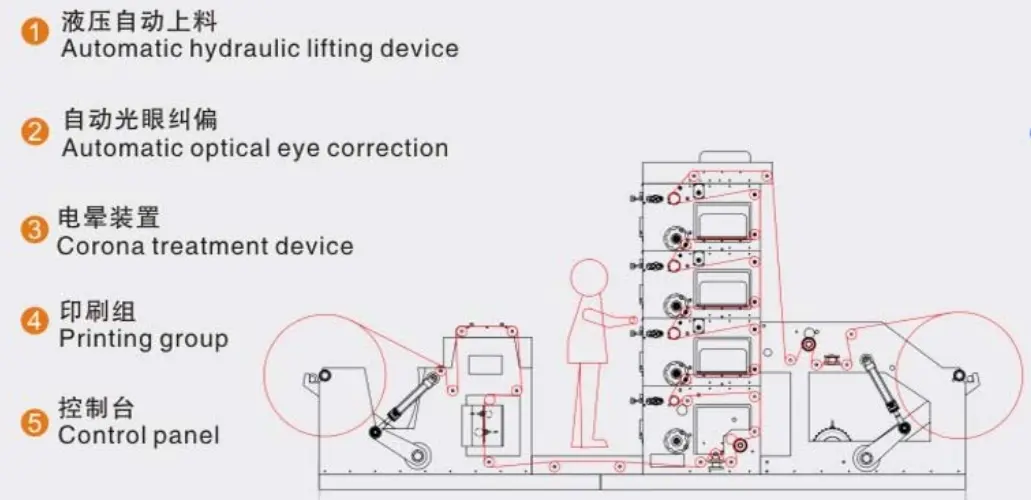 1 液压自动上料
Automatic hydraulic lifting device

2 自动光眼纠偏
Automatic optical eye correction

3 电晕装置
Corona treatment device

4 印刷组
Printing group

5 控制台
Control panel